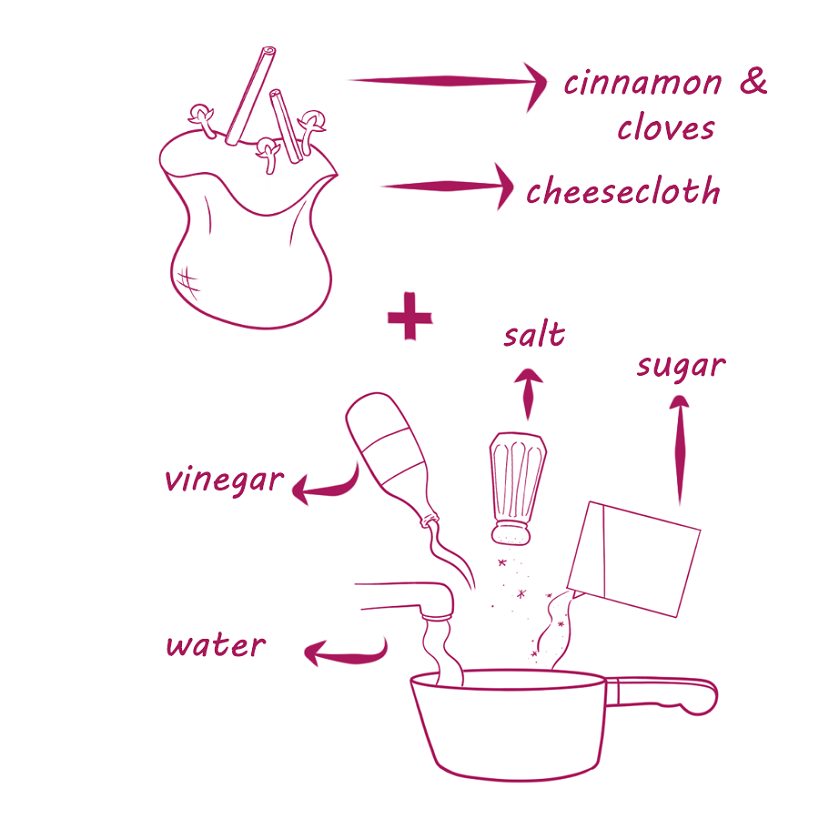 cinnamon & cloves

cheesecloth

+

salt

sugar

vinegar

water