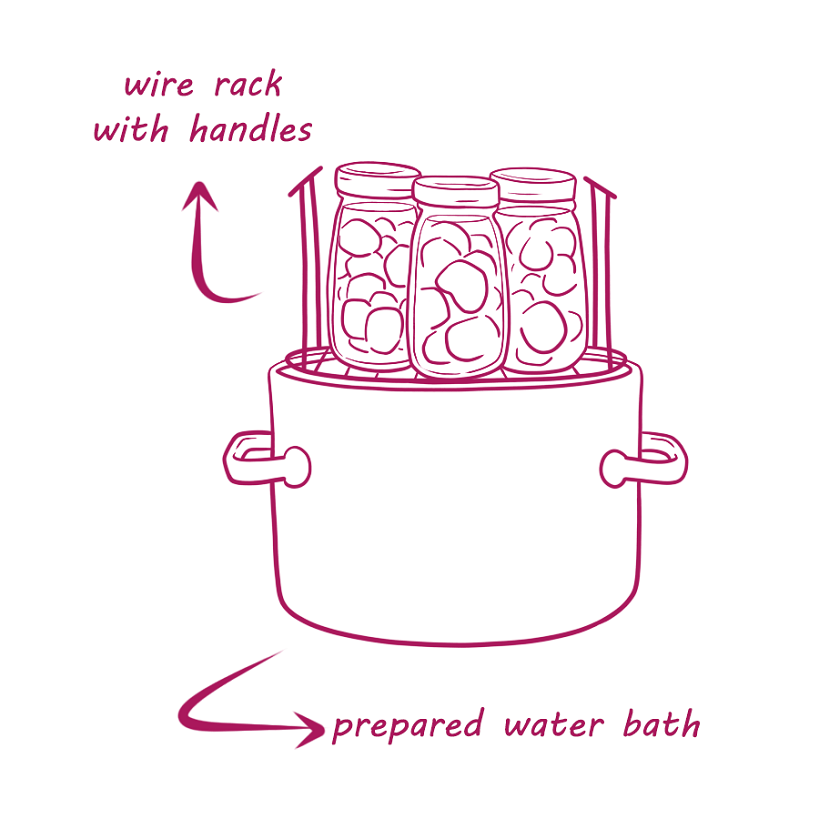 wire rack
with handles

prepared water bath